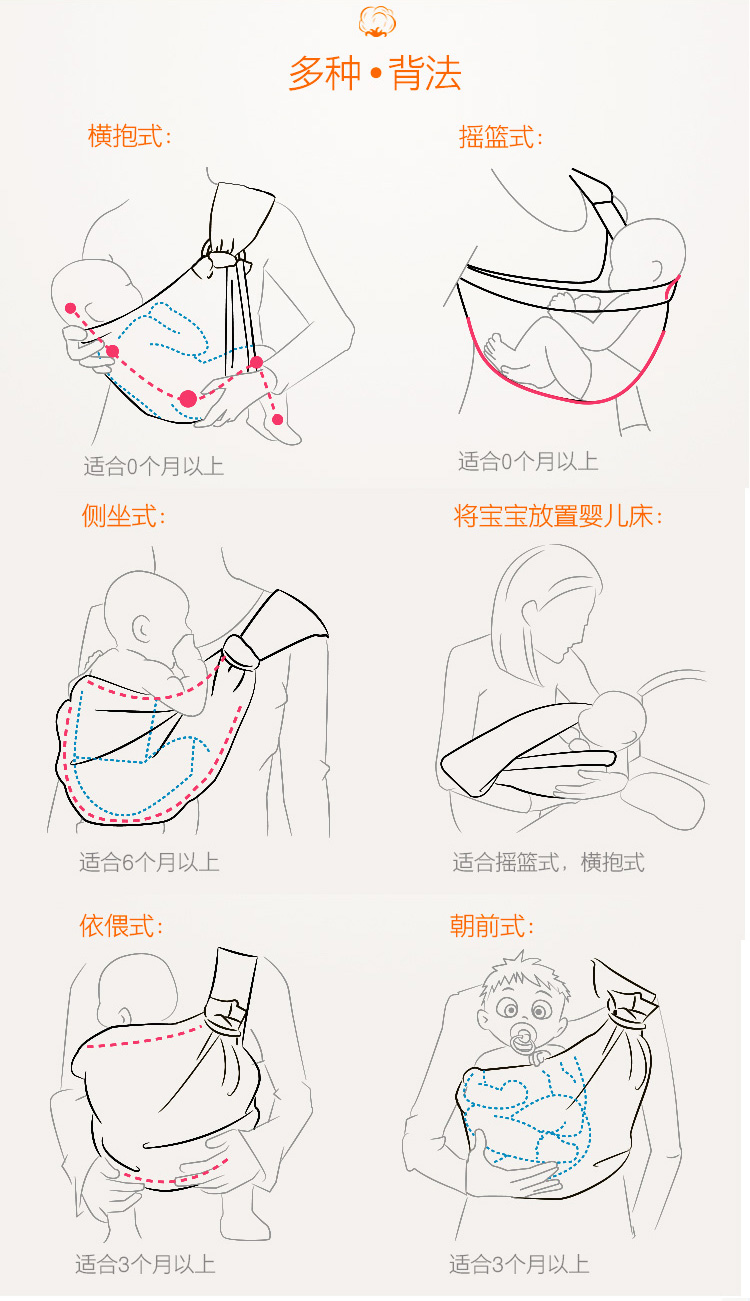 多种•背法

横抱式：

适合0个月以上

摇篮式：

适合0个月以上

侧坐式：

适合6个月以上

将宝宝放置婴儿床：

适合摇篮式，横抱式

依偎式：

适合3个月以上

朝前式：

适合3个月以上