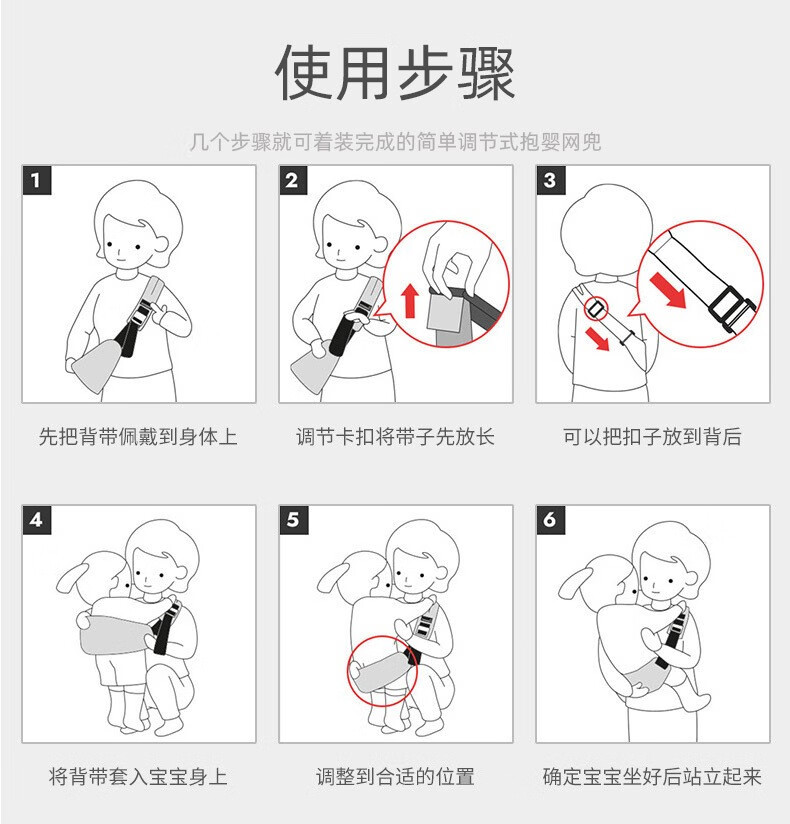 使用步骤

几个步骤就可着装完成的简单调节式抱婴网兜

1

先把背带佩戴到身体上

2

调节卡扣将带子先放长

3

可以把扣子放到背后

4

将背带套入宝宝身上

5

调整到合适的位置

6

确定宝宝坐好后站立起来