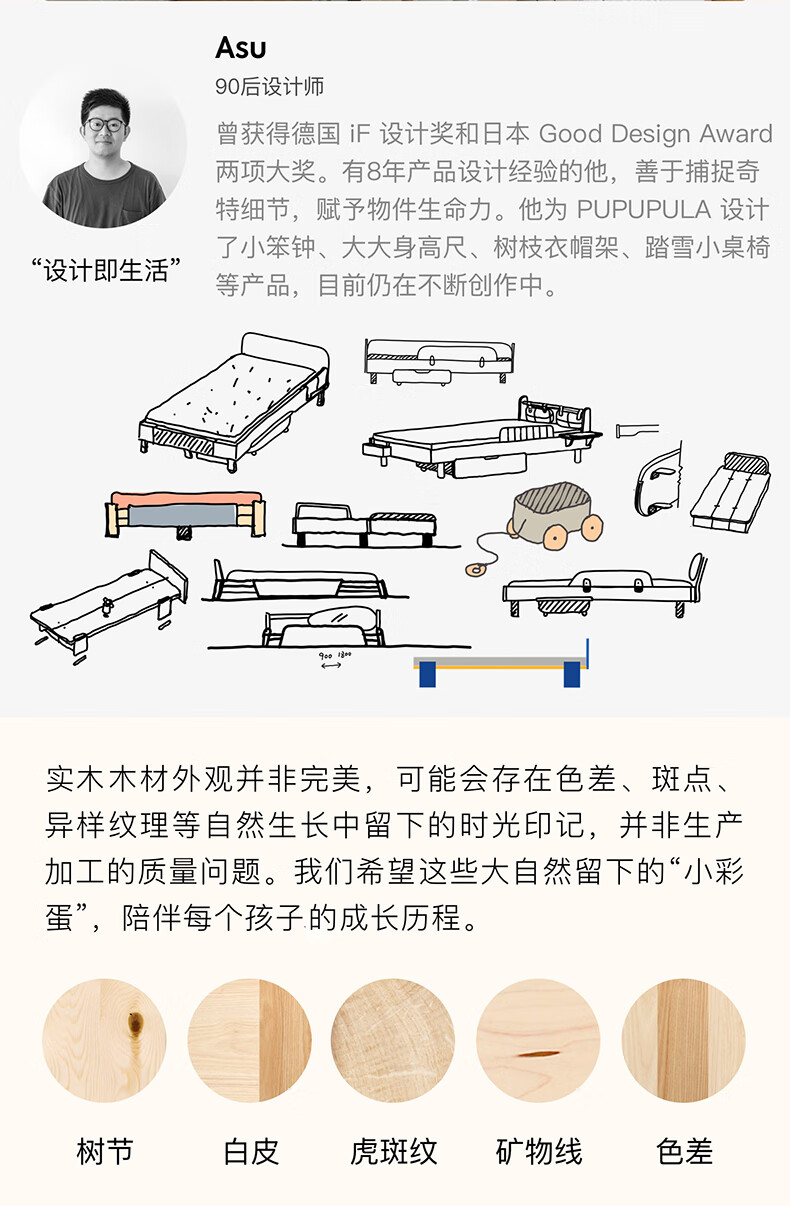 Asu
90后设计师

曾获得德国 iF 设计奖和日本 Good Design Award 两项大奖。有8年产品设计经验的他，善于捕捉奇特细节，赋予物件生命力。他为 PUPUPULA 设计了小笨钟、大大身高尺、树枝衣帽架、踏雪小桌椅等产品，目前仍在不断创作中。

“设计即生活”

900 1800

实木木材外观并非完美，可能会存在色差、斑点、异样纹理等自然生长中留下的时光印记，并非生产加工的质量问题。我们希望这些大自然留下的“小彩蛋”，陪伴每个孩子的成长历程。

树节 白皮 虎斑纹 矿物线 色差