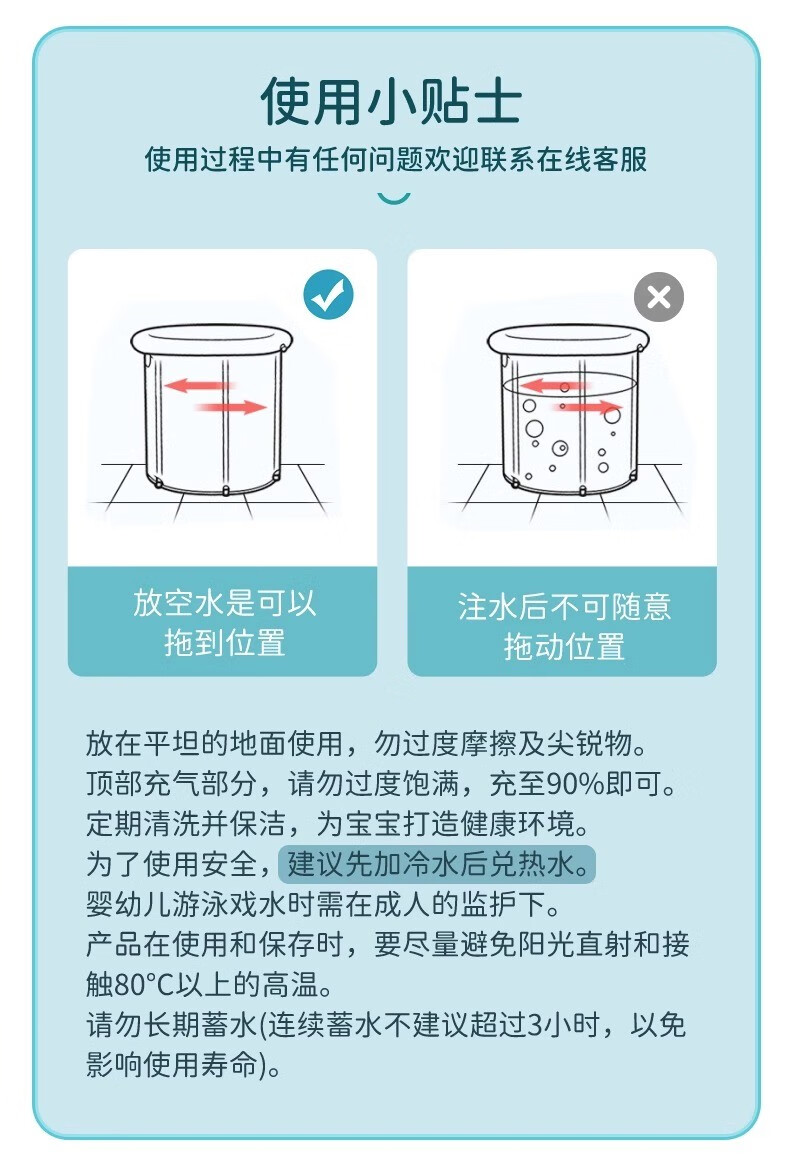 使用小贴士
使用过程中有任何问题欢迎联系在线客服

放空水是可以拖到位置

注水后不可随意拖动位置

放在平坦的地面使用，勿过度摩擦及尖锐物。
顶部充气部分，请勿过度饱满，充至90%即可。
定期清洗并保洁，为宝宝打造健康环境。
为了使用安全，建议先加冷水后兑热水。
婴幼儿游泳戏水时需在成人的监护下。
产品在使用和保存时，要尽量避免阳光直射和接触80°C以上的高温。
请勿长期蓄水(连续蓄水不建议超过3小时，以免影响使用寿命)。