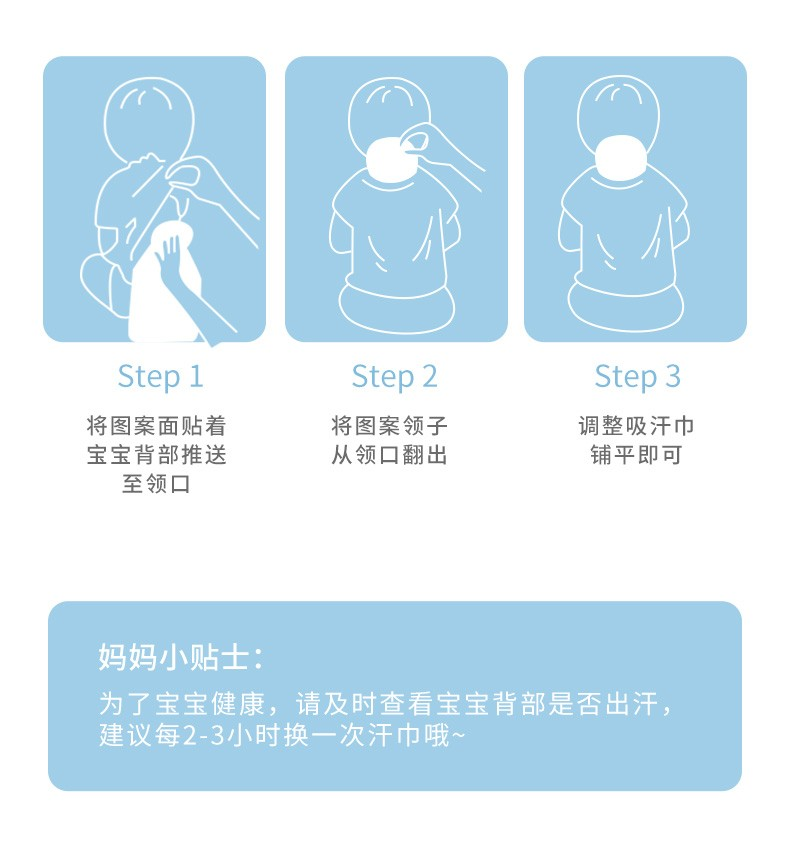 Step 1
将图案面贴着宝宝背部推送至领口

Step 2
将图案领子从领口翻出

Step 3
调整吸汗巾铺平即可

妈妈小贴士：
为了宝宝健康，请及时查看宝宝背部是否出汗，建议每2-3小时换一次汗巾哦~