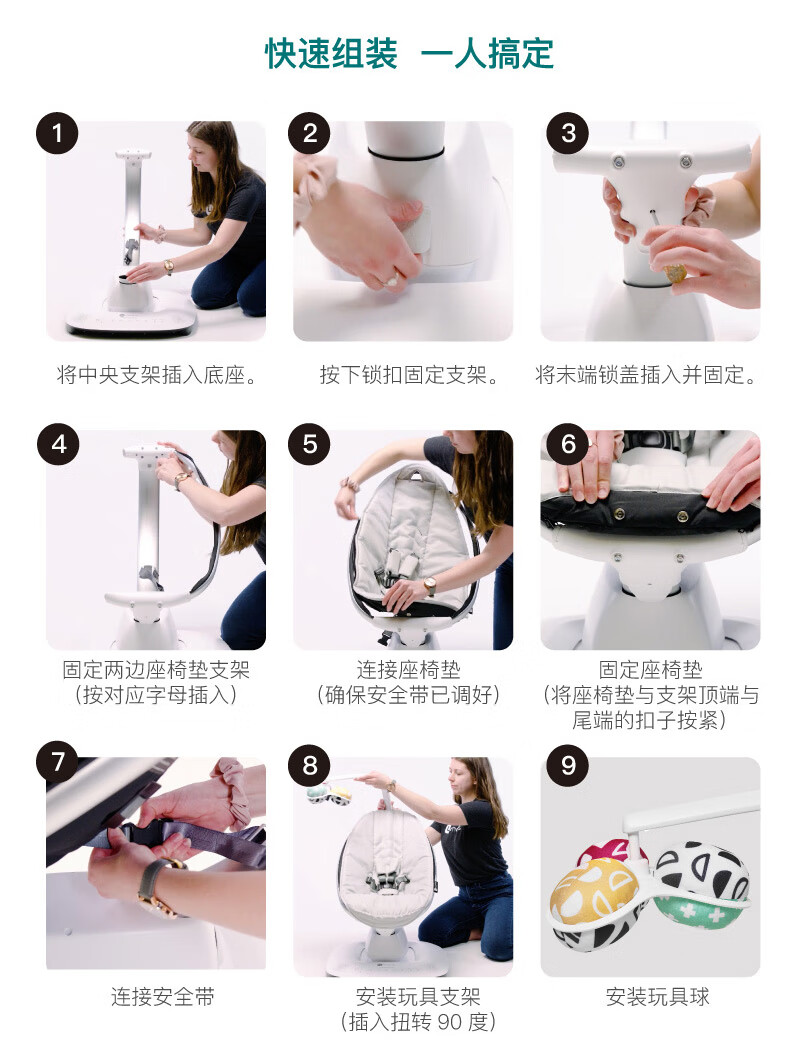 快速组装 一人搞定

1
将中央支架插入底座。

2
按下锁扣固定支架。

3
将末端锁盖插入并固定。

4
固定两边座椅垫支架
（按对应字母插入）

5
连接座椅垫
（确保安全带已调好）

6
固定座椅垫
（将座椅垫与支架顶端与尾端的扣子按紧）

7
连接安全带

8
安装玩具支架
（插入扭转 90 度）

9
安装玩具球