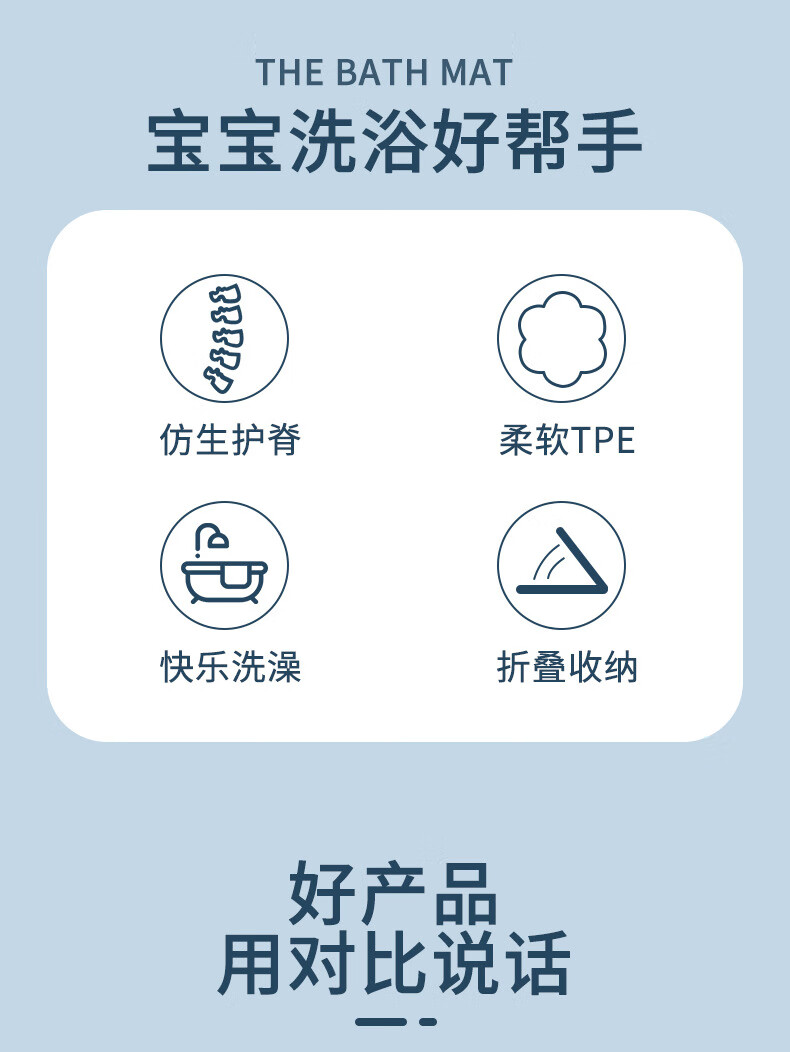 THE BATH MAT
宝宝洗浴好帮手

仿生护脊

柔软TPE

快乐洗澡

折叠收纳

好产品
用对比说话