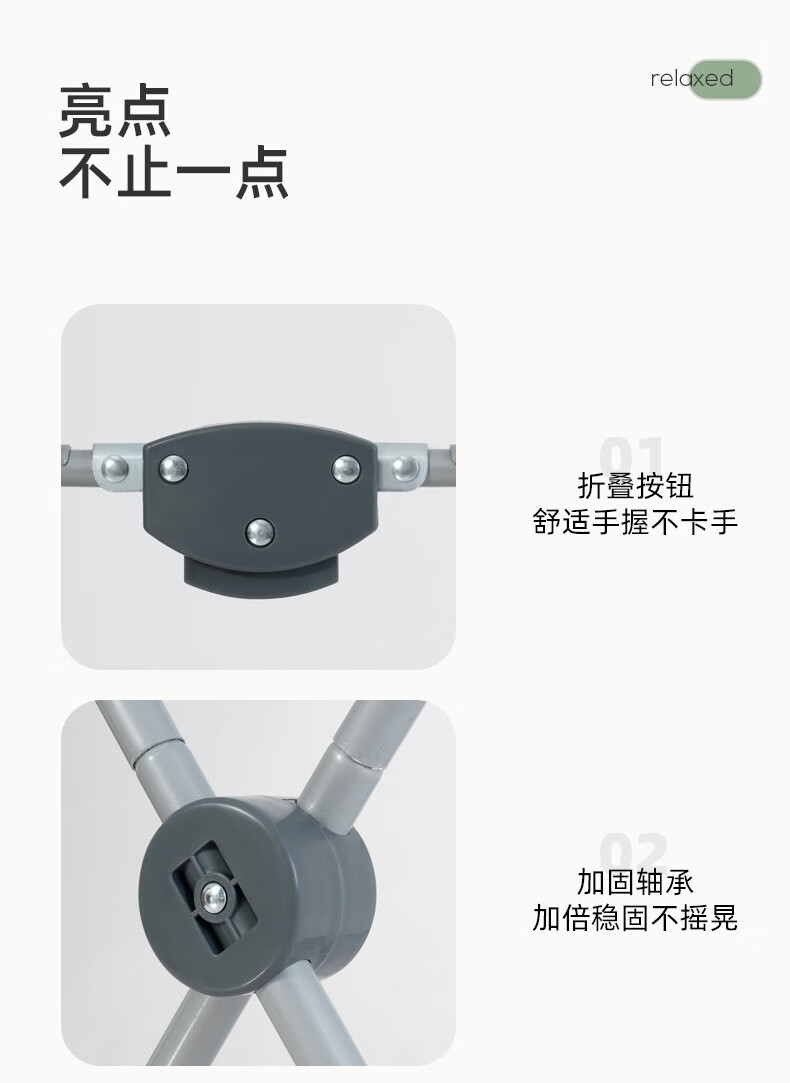 亮点
不止一点

relaxed

01
折叠按钮
舒适手握不卡手

02
加固轴承
加倍稳固不摇晃