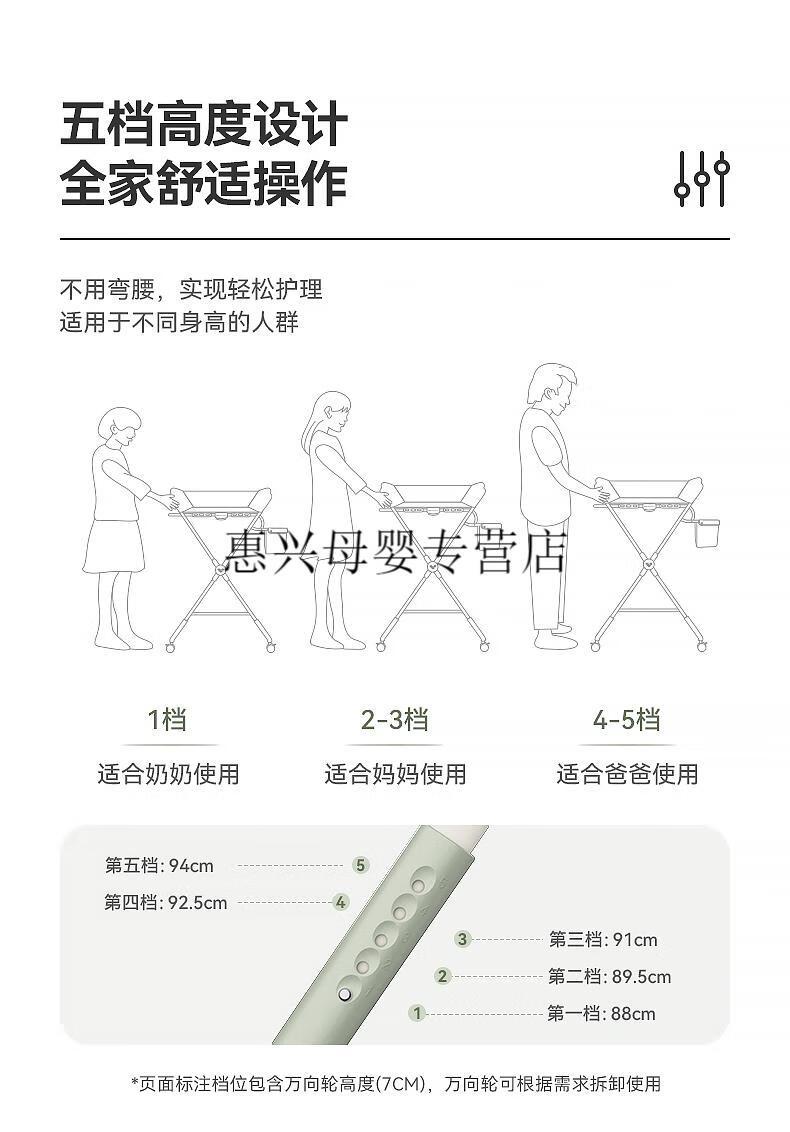 五档高度设计
全家舒适操作

不用弯腰，实现轻松护理
适用于不同身高的人群

惠兴母婴专营店

1档
适合奶奶使用

2-3档
适合妈妈使用

4-5档
适合爸爸使用

第五档: 94cm 5
第四档: 92.5cm 4
3 第三档: 91cm
2 第二档: 89.5cm
1 第一档: 88cm

*页面标注档位包含万向轮高度(7CM)，万向轮可根据需求拆卸使用