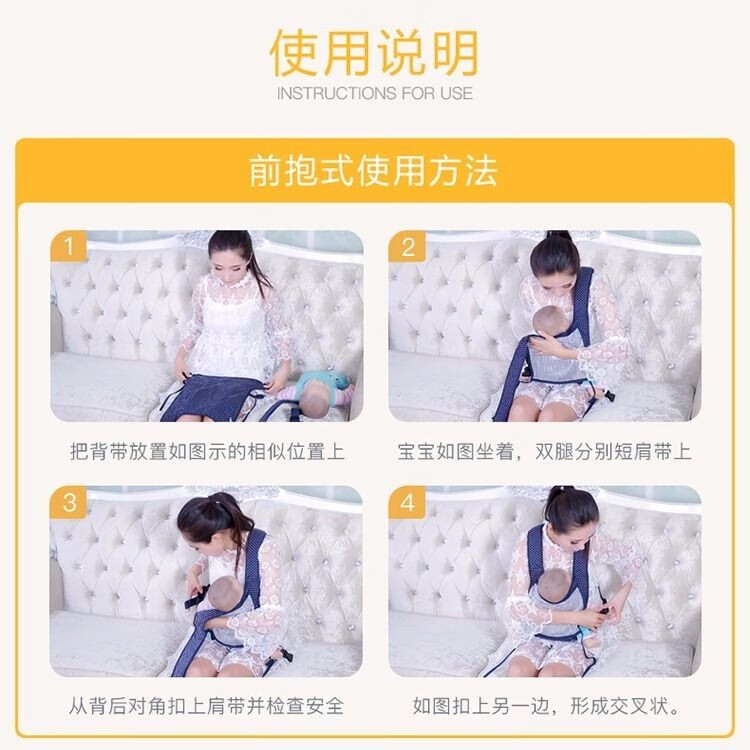 使用说明
INSTRUCTIONS FOR USE

前抱式使用方法

1
把背带放置如图示的相似位置上

2
宝宝如图坐着，双腿分别短肩带上

3
从背后对角扣上肩带并检查安全

4
如图扣上另一边，形成交叉状。